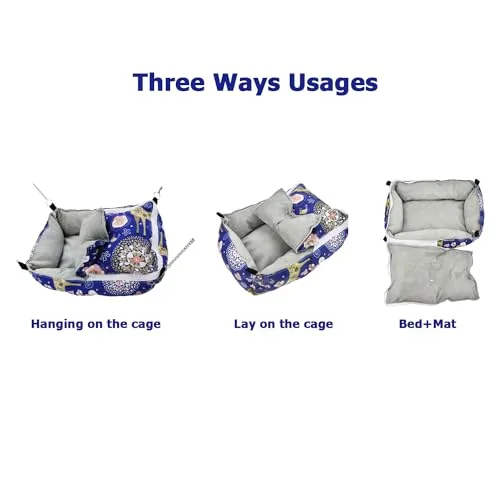 Three Ways Usages

Hanging on the cage

Lay on the cage

Bed+Mat