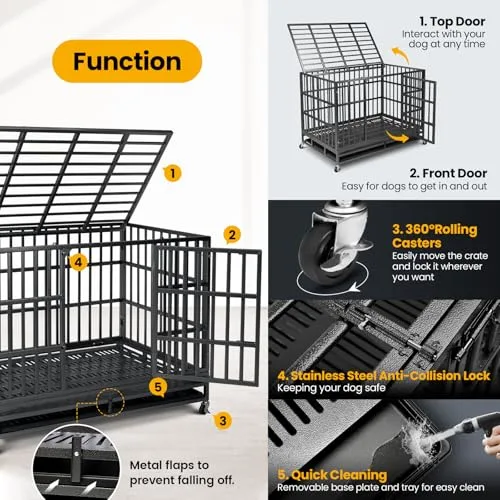 Function

1

2

4

5

3

Metal flaps to prevent falling off.

1. Top Door
Interact with your dog at any time

2. Front Door
Easy for dogs to get in and out

3. 360°Rolling Casters
Easily move the crate and lock it wherever you want

4. Stainless Steel Anti-Collision Lock
Keeping your dog safe

5. Quick Cleaning
Removable base plate and tray for easy clean