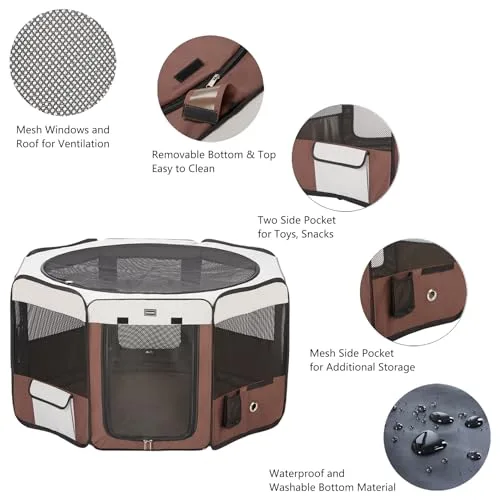 Mesh Windows and Roof for Ventilation

Removable Bottom & Top Easy to Clean

Two Side Pocket for Toys, Snacks

Mesh Side Pocket for Additional Storage

Waterproof and Washable Bottom Material